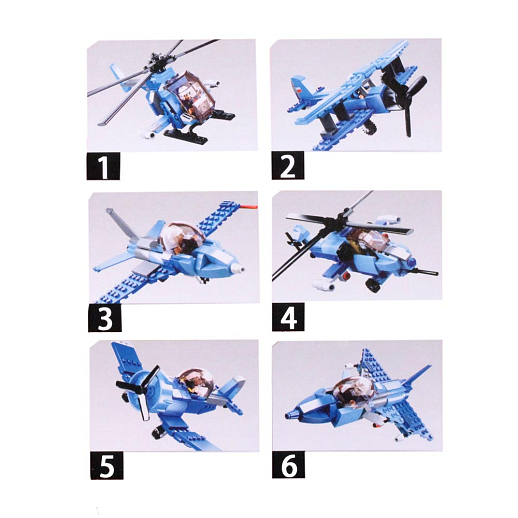 1

2

3

4

5

6